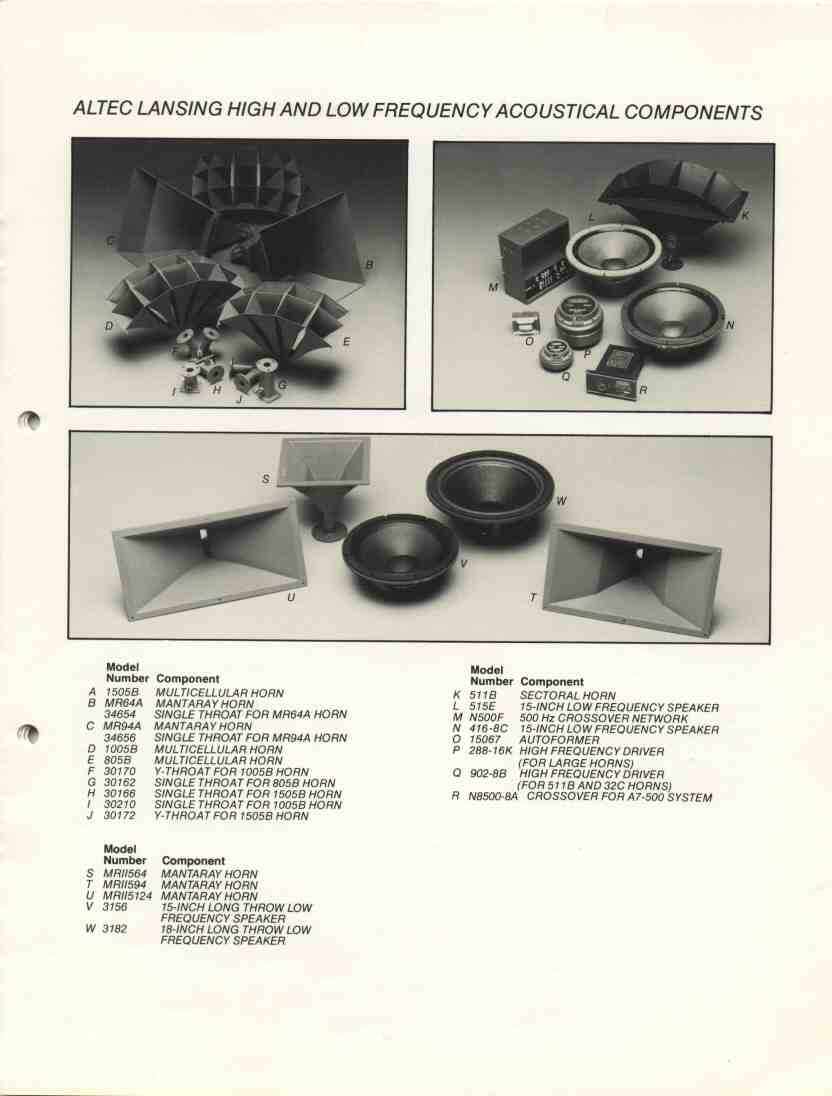 ALTEC LANSING HIGH AND LOW FREQUENCY ACOUSTICAL COMPONENTS

C
B
D
E
F
I
H
J
G

L
K
M
O
P
N
Q
R

S
W
V
U
T

| | Model Number | Component |
|---|---|---|
| A | 1505B | MULTICELLULAR HORN |
| B | MR64A | MANTARAY HORN |
| | 34654 | SINGLE THROAT FOR MR64A HORN |
| C | MR94A | MANTARAY HORN |
| | 34656 | SINGLE THROAT FOR MR94A HORN |
| D | 1005B | MULTICELLULAR HORN |
| E | 805B | MULTICELLULAR HORN |
| F | 30170 | Y-THROAT FOR 1005B HORN |
| G | 30162 | SINGLE THROAT FOR 805B HORN |
| H | 30166 | SINGLE THROAT FOR 1505B HORN |
| I | 30210 | SINGLE THROAT FOR 1005B HORN |
| J | 30172 | Y-THROAT FOR 1505B HORN |

| | Model Number | Component |
|---|---|---|
| S | MRII564 | MANTARAY HORN |
| T | MRII594 | MANTARAY HORN |
| U | MRII5124 | MANTARAY HORN |
| V | 3156 | 15-INCH LONG THROW LOW FREQUENCY SPEAKER |
| W | 3182 | 18-INCH LONG THROW LOW FREQUENCY SPEAKER |

| | Model Number | Component |
|---|---|---|
| K | 511B | SECTORAL HORN |
| L | 515E | 15-INCH LOW FREQUENCY SPEAKER |
| M | N500F | 500 Hz CROSSOVER NETWORK |
| N | 416-8C | 15-INCH LOW FREQUENCY SPEAKER |
| O | 15067 | AUTOFORMER |
| P | 288-16K | HIGH FREQUENCY DRIVER (FOR LARGE HORNS) |
| Q | 902-8B | HIGH FREQUENCY DRIVER (FOR 511B AND 32C HORNS) |
| R | N8500-8A | CROSSOVER FOR A7-500 SYSTEM |